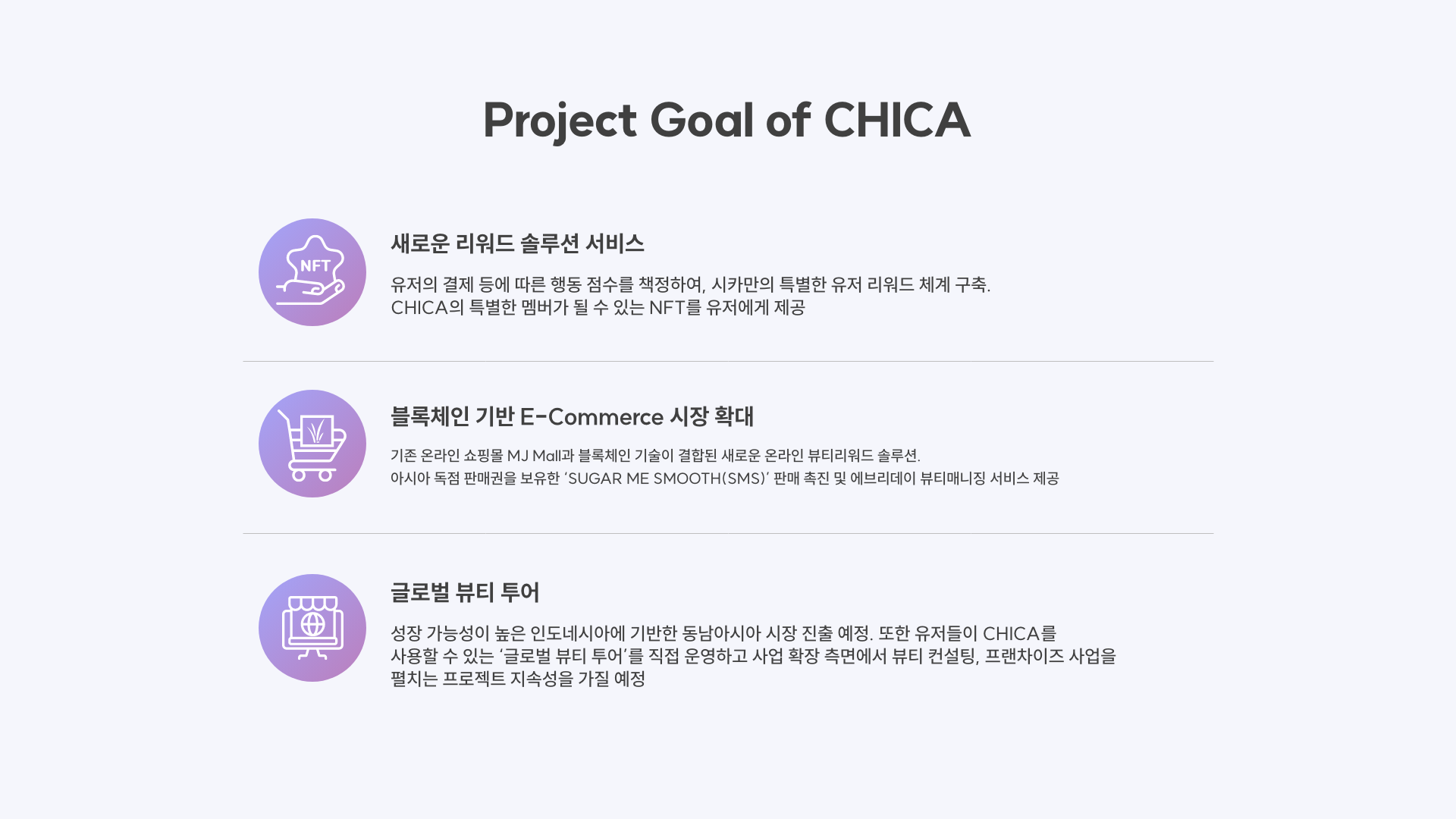 Project Goal of CHICA

NFT

새로운 리워드 솔루션 서비스

유저의 결제 등에 따른 행동 점수를 책정하여, 시카만의 특별한 유저 리워드 체계 구축.
CHICA의 특별한 멤버가 될 수 있는 NFT를 유저에게 제공

블록체인 기반 E-Commerce 시장 확대

기존 온라인 쇼핑몰 MJ Mall과 블록체인 기술이 결합된 새로운 온라인 뷰티리워드 솔루션.
아시아 독점 판매권을 보유한 'SUGAR ME SMOOTH(SMS)' 판매 촉진 및 에브리데이 뷰티매니징 서비스 제공

글로벌 뷰티 투어

성장 가능성이 높은 인도네시아에 기반한 동남아시아 시장 진출 예정. 또한 유저들이 CHICA를 사용할 수 있는 '글로벌 뷰티 투어'를 직접 운영하고 사업 확장 측면에서 뷰티 컨설팅, 프랜차이즈 사업을 펼치는 프로젝트 지속성을 가질 예정